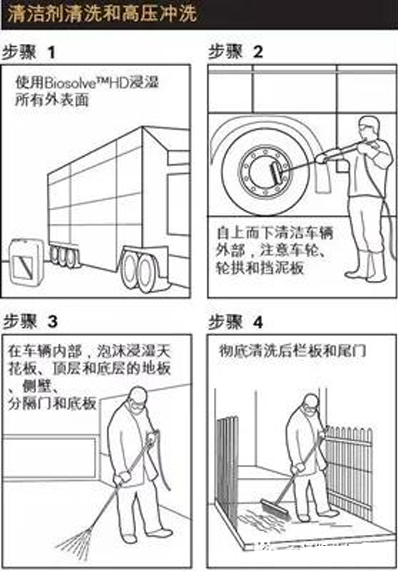 清洁剂清洗和高压冲洗

步骤 1

使用Biosolve™HD浸湿所有外表面

步骤 2

自上而下清洁车辆外部，注意车轮、轮拱和挡泥板

步骤 3

在车辆内部，泡沫浸湿天花板、顶层和底层的地板、侧壁、分隔门和底板

步骤 4

彻底清洗后栏板和尾门